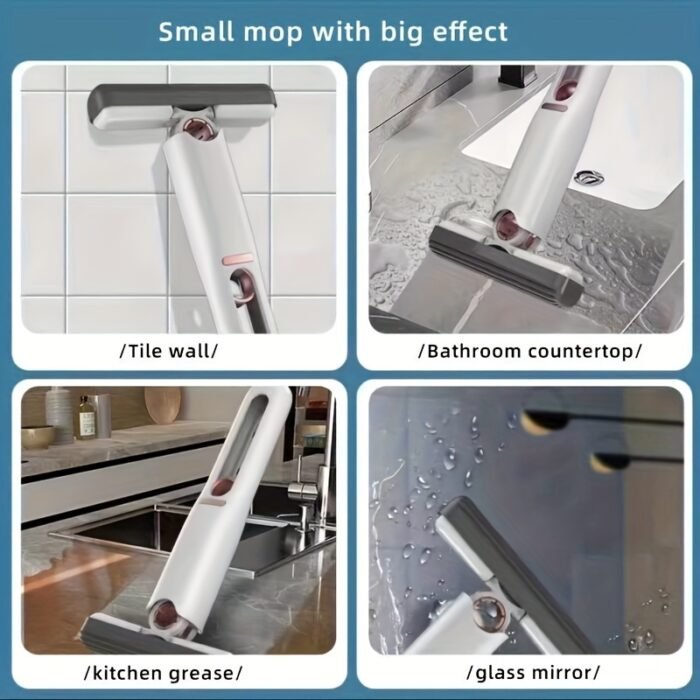 Small mop with big effect

/Tile wall/

/Bathroom countertop/

/kitchen grease/

/glass mirror/