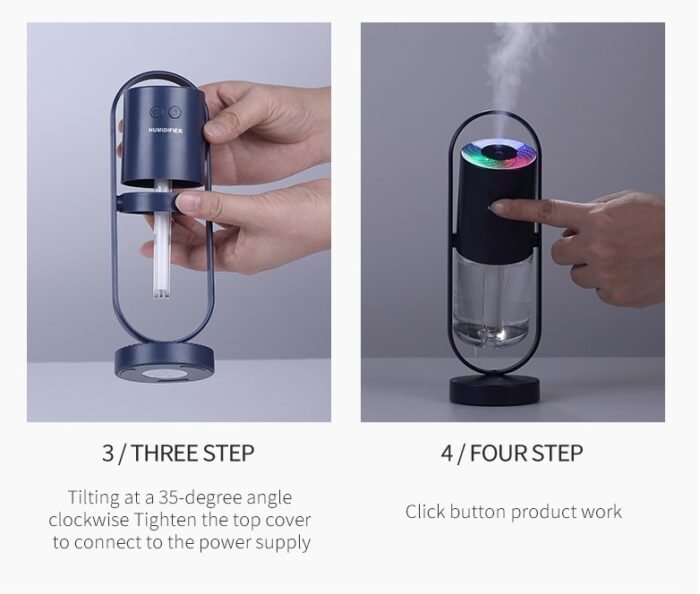 HUMIDIFIER

3 / THREE STEP

Tilting at a 35-degree angle clockwise Tighten the top cover to connect to the power supply

4 / FOUR STEP

Click button product work